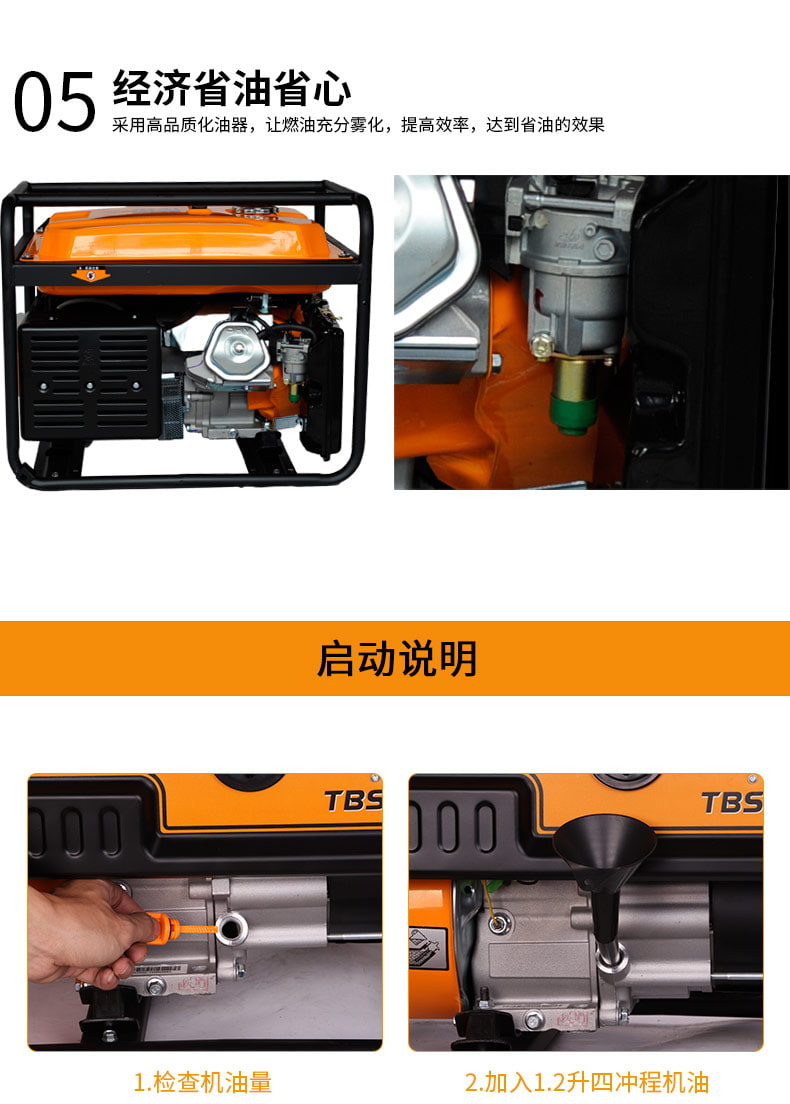 05 经济省油省心
采用高品质化油器，让燃油充分雾化，提高效率，达到省油的效果

启动说明

TBS

TBS

1.检查机油量

2.加入1.2升四冲程机油